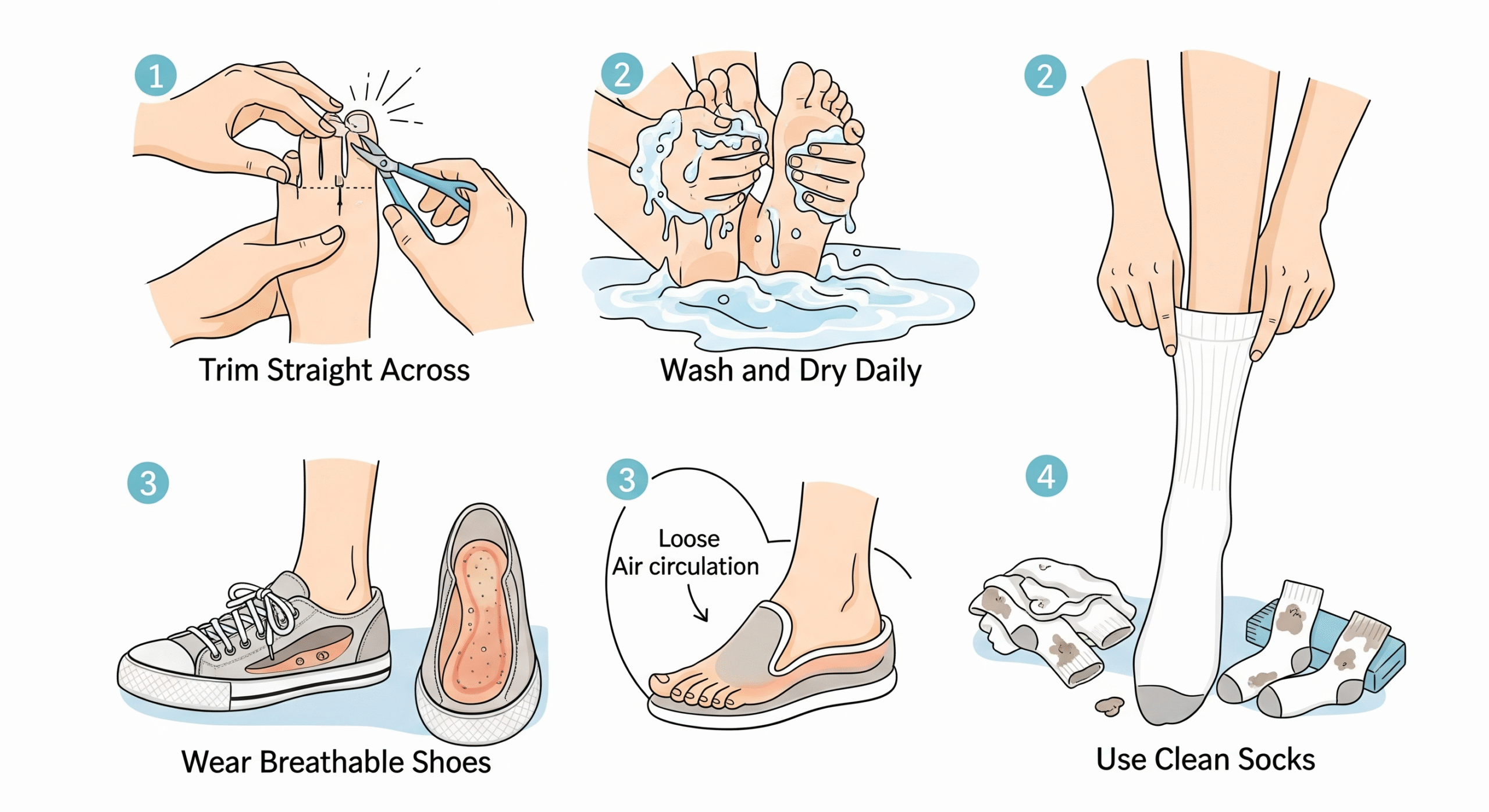 1

Trim Straight Across

2

Wash and Dry Daily

2

3

Wear Breathable Shoes

3

Loose
Air circulation

4

Use Clean Socks